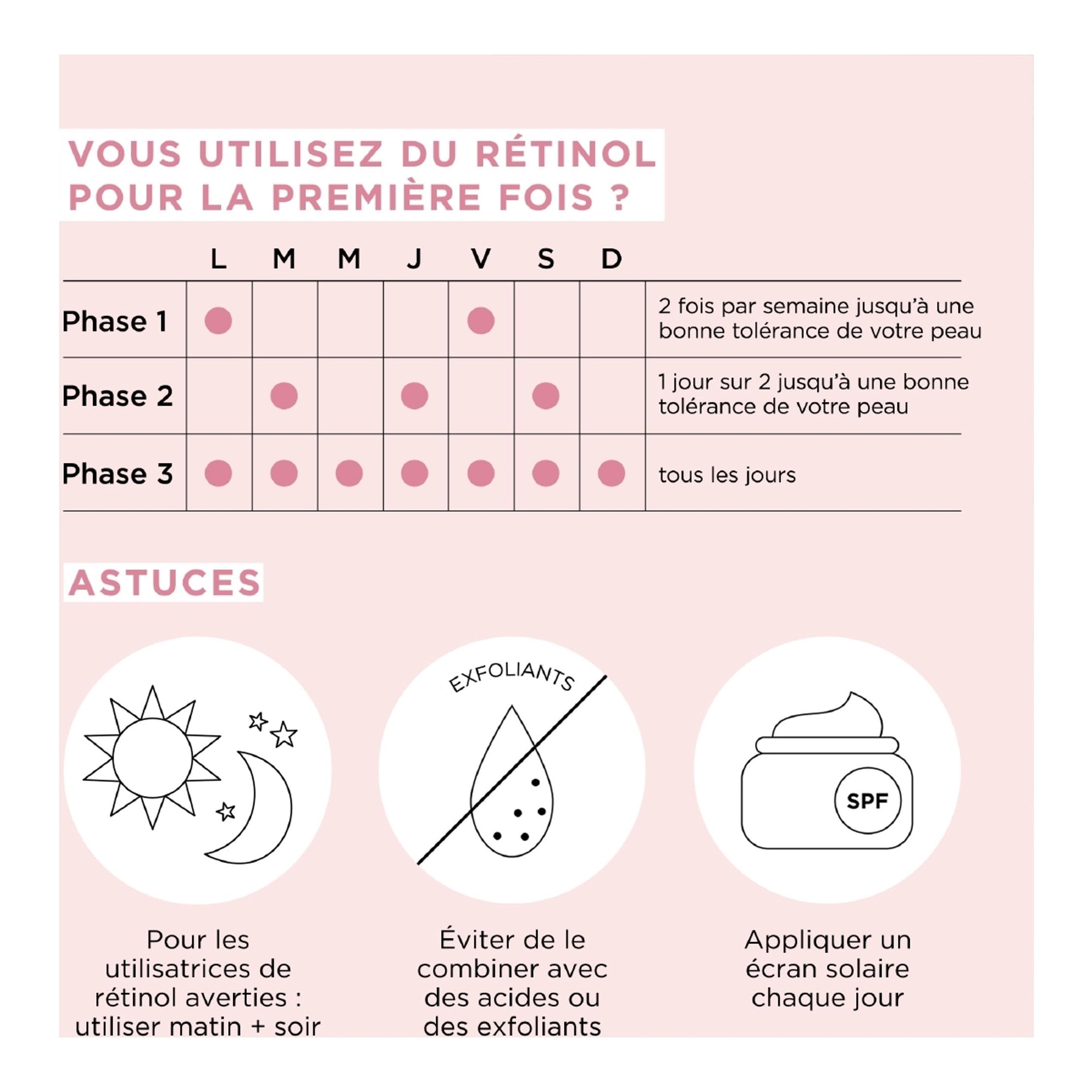 VOUS UTILISEZ DU RÉTINOL POUR LA PREMIÈRE FOIS ?

| | L | M | M | J | V | S | D | |
|---|---|---|---|---|---|---|---|---|
| Phase 1 | ● | | | | ● | | | 2 fois par semaine jusqu'à une bonne tolérance de votre peau |
| Phase 2 | | ● | | ● | | ● | | 1 jour sur 2 jusqu'à une bonne tolérance de votre peau |
| Phase 3 | ● | ● | ● | ● | ● | ● | ● | tous les jours |

ASTUCES

EXFOLIANTS

SPF

Pour les utilisatrices de rétinol averties : utiliser matin + soir

Éviter de le combiner avec des acides ou des exfoliants

Appliquer un écran solaire chaque jour