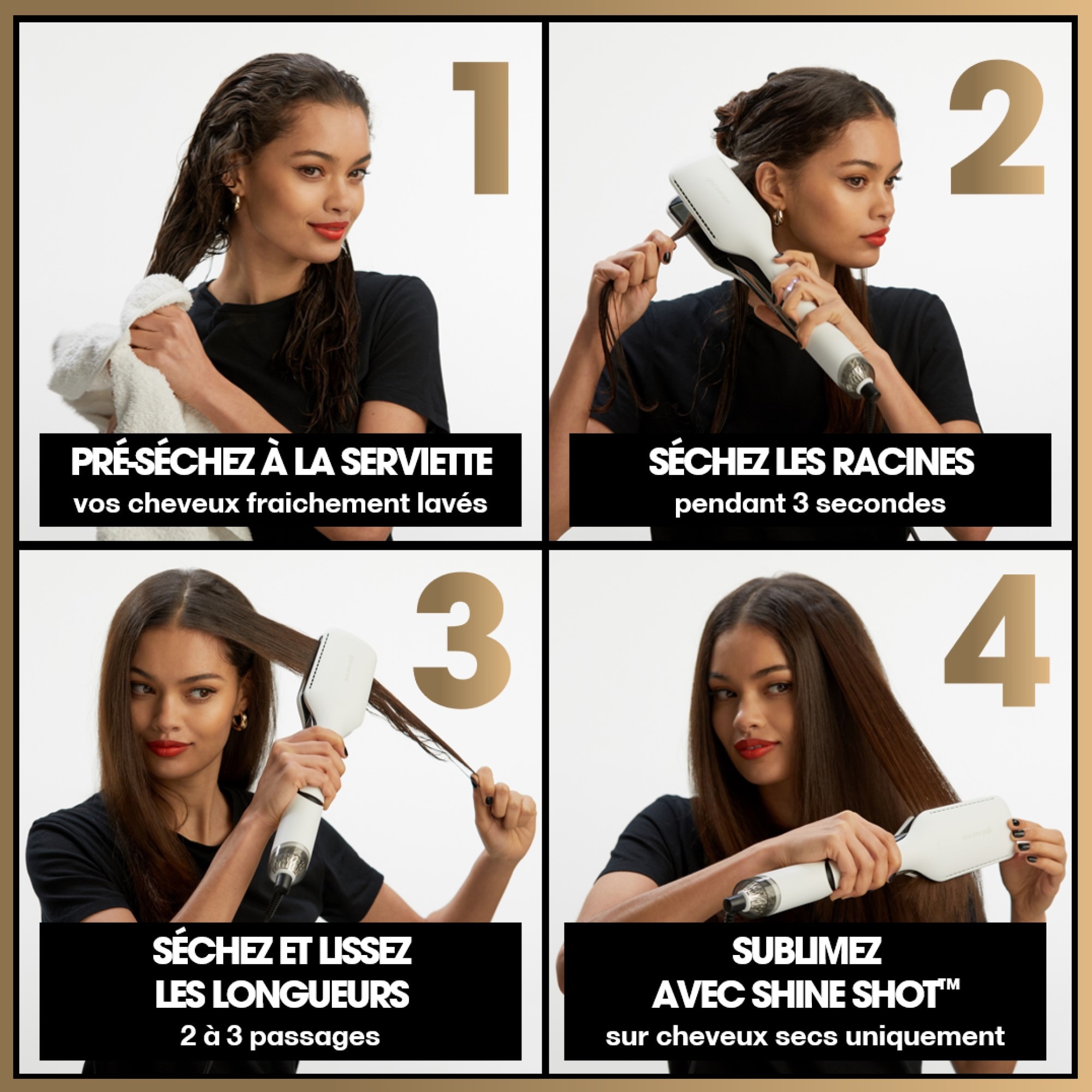 1

PRÉ-SÉCHEZ À LA SERVIETTE
vos cheveux fraichement lavés

2

SÉCHEZ LES RACINES
pendant 3 secondes

3

SÉCHEZ ET LISSEZ LES LONGUEURS
2 à 3 passages

4

SUBLIMEZ AVEC SHINE SHOT™
sur cheveux secs uniquement